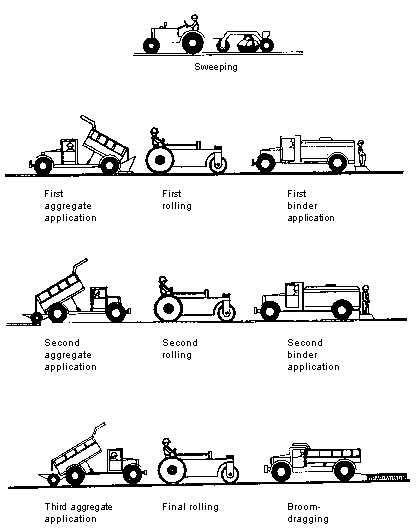 Sweeping

First aggregate application

First rolling

First binder application

Second aggregate application

Second rolling

Second binder application

Third aggregate application

Final rolling

Broom-dragging