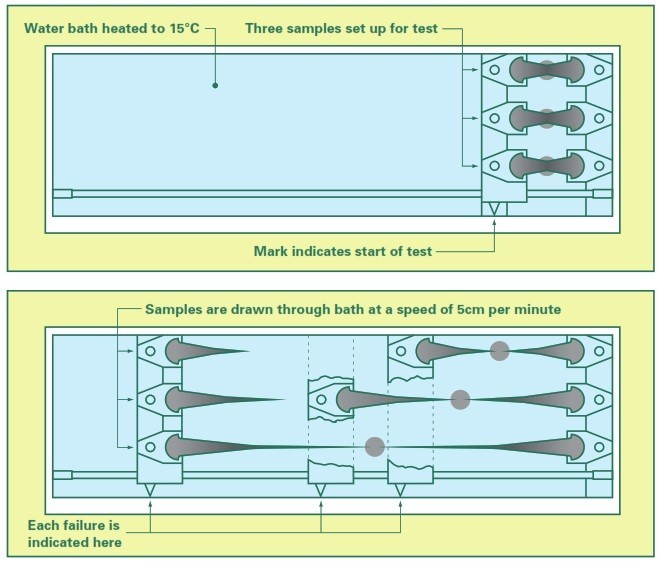 Water bath heated to 15°C

Three samples set up for test

Mark indicates start of test

Samples are drawn through bath at a speed of 5cm per minute

Each failure is indicated here